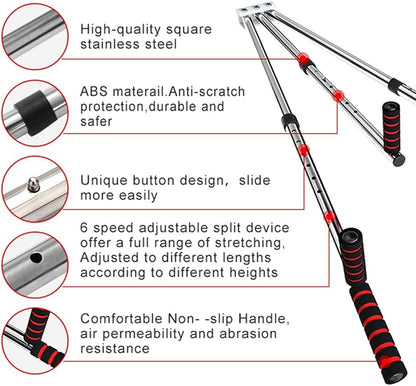 High-quality square stainless steel

ABS materail.Anti-scratch protection,durable and safer

Unique button design,  slide more easily

6 speed adjustable split device offer a full range of stretching, Adjusted to different lengths according to different heights

Comfortable Non- -slip Handle, air permeability and abrasion resistance