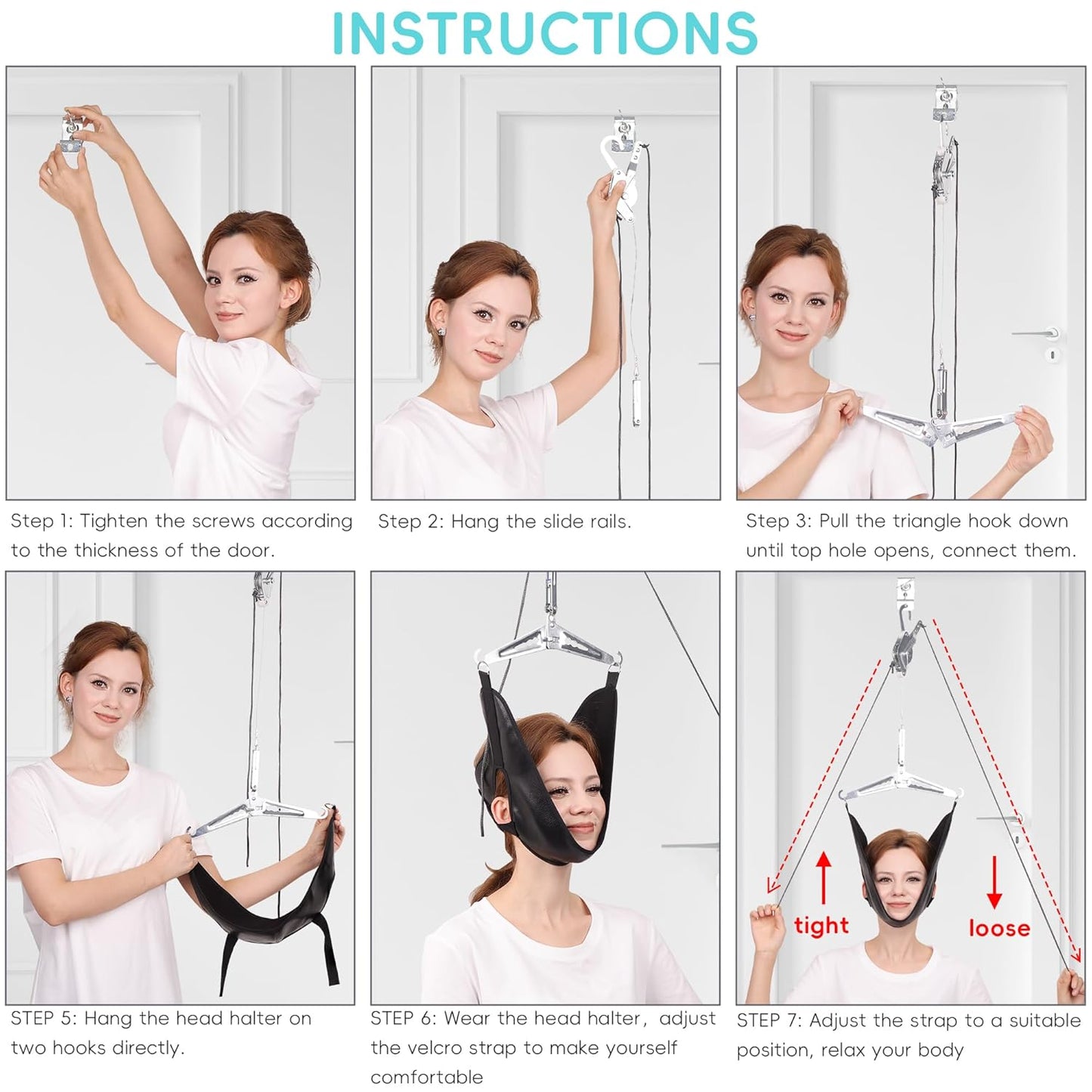 INSTRUCTIONS

Step 1: Tighten the screws according to the thickness of the door.

Step 2: Hang the slide rails.

Step 3: Pull the triangle hook down until top hole opens, connect them.

STEP 5: Hang the head halter on two hooks directly.

STEP 6: Wear the head halter, adjust the velcro strap to make yourself comfortable

tight

loose

STEP 7: Adjust the strap to a suitable position, relax your body